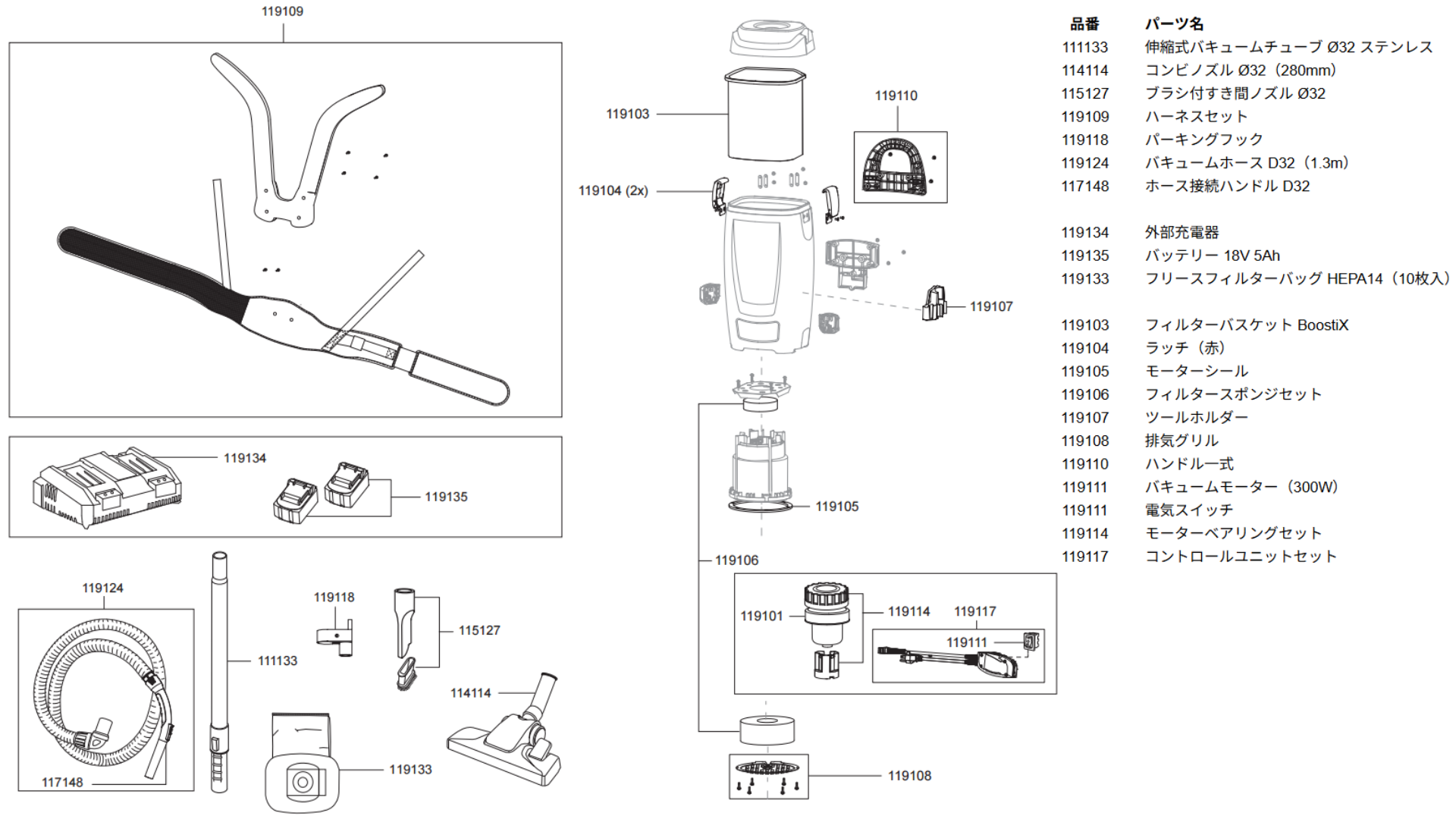 119109

119134

119135

119124

117148

111133

119118

115127

114114

119133

119103

119104 (2x)

119110

119107

119105

119106

119101

119114

119117

119111

119108

| 品番 | パーツ名 |
|---|---|
| 111133 | 伸縮式バキュームチューブ Ø32 ステンレス |
| 114114 | コンビノズル Ø32（280mm） |
| 115127 | ブラシ付すき間ノズル Ø32 |
| 119109 | ハーネスセット |
| 119118 | パーキングフック |
| 119124 | バキュームホース D32（1.3m） |
| 117148 | ホース接続ハンドル D32 |
| 119134 | 外部充電器 |
| 119135 | バッテリー 18V 5Ah |
| 119133 | フリースフィルターバッグ HEPA14（10枚入） |
| 119103 | フィルターバスケット BoostiX |
| 119104 | ラッチ（赤） |
| 119105 | モーターシール |
| 119106 | フィルタースポンジセット |
| 119107 | ツールホルダー |
| 119108 | 排気グリル |
| 119110 | ハンドル一式 |
| 119111 | バキュームモーター（300W） |
| 119111 | 電気スイッチ |
| 119114 | モーターベアリングセット |
| 119117 | コントロールユニットセット |